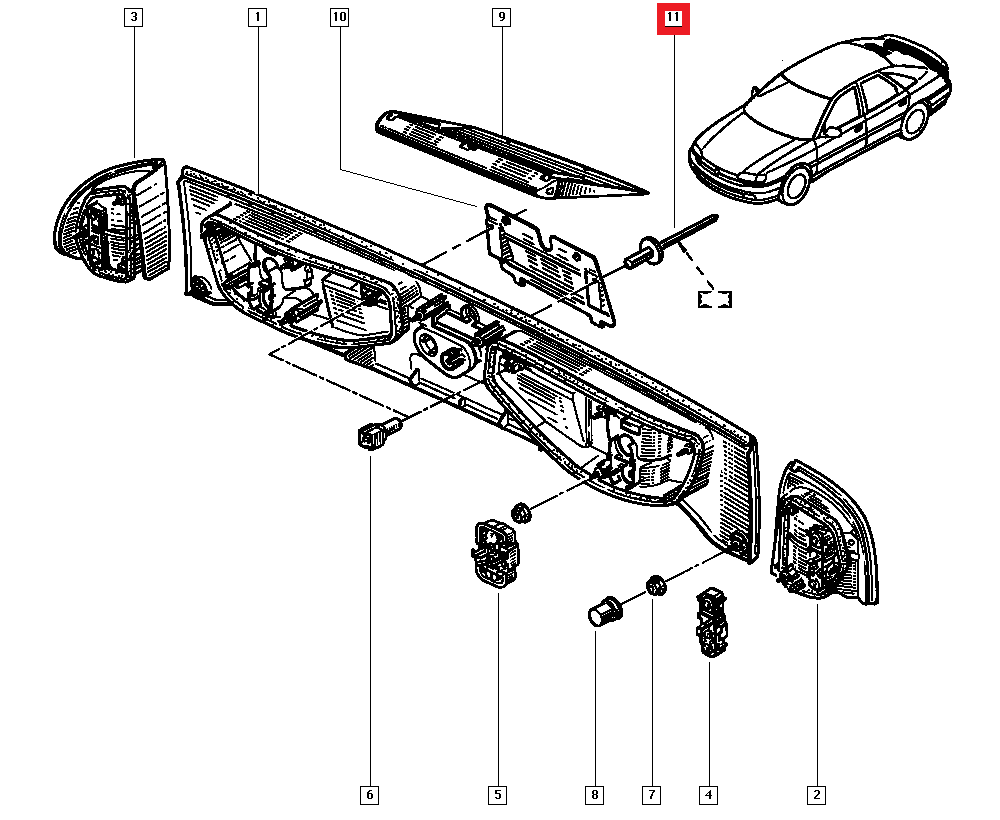 3
1
10
9
11
6
5
8
7
4
2